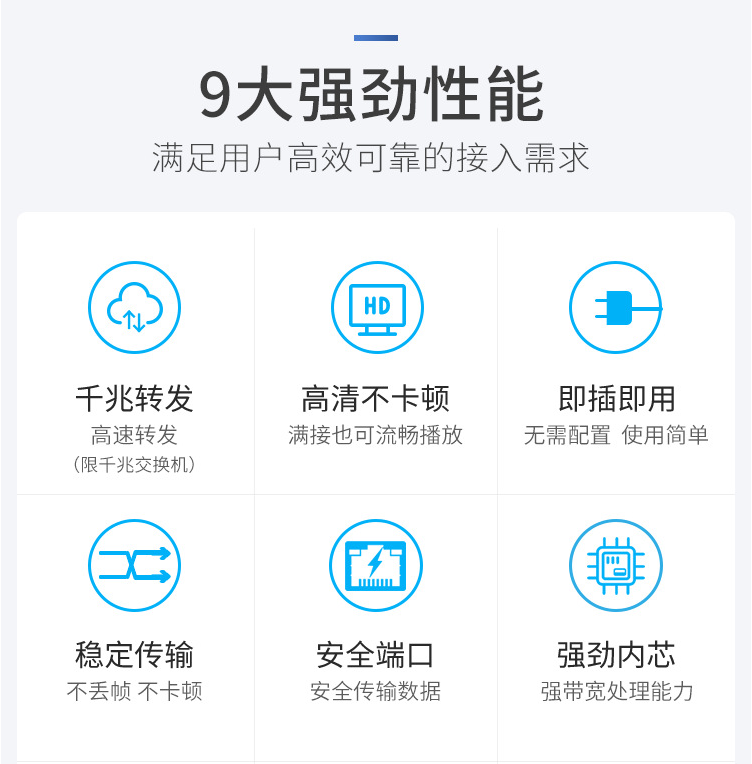 9大强劲性能

满足用户高效可靠的接入需求

HD

千兆转发
高速转发
(限千兆交换机)

高清不卡顿
满接也可流畅播放

即插即用
无需配置 使用简单

稳定传输
不丢帧 不卡顿

安全端口
安全传输数据

强劲内芯
强带宽处理能力